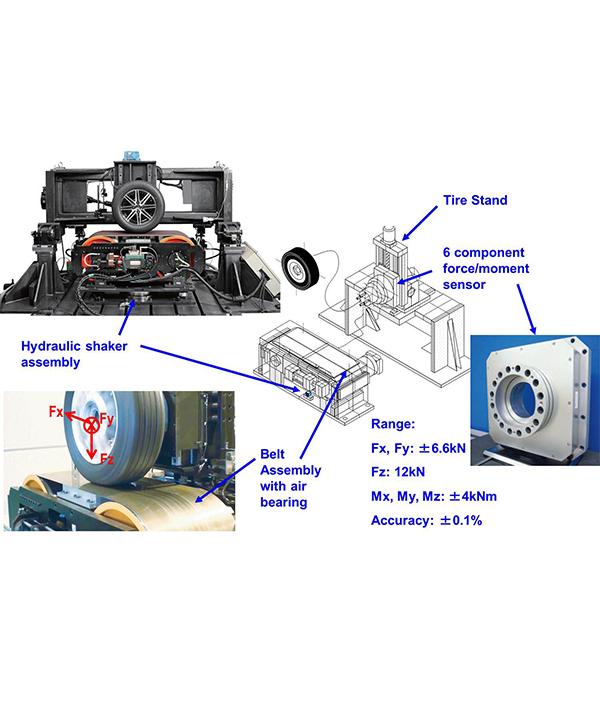 Tire Stand

6 component force/moment sensor

Hydraulic shaker assembly

Fx
Fy
Fz

Belt Assembly with air bearing

Range:
Fx, Fy: ±6.6kN
Fz: 12kN
Mx, My, Mz: ±4kNm
Accuracy: ±0.1%